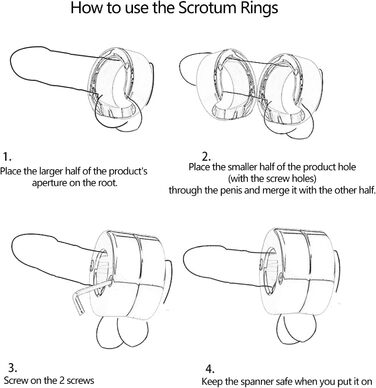 How to use the Scrotum Rings

1.
Place the larger half of the product's aperture on the root.

2.
Place the smaller half of the product hole (with the screw holes) through the penis and merge it with the other half.

3.
Screw on the 2 screws

4.
Keep the spanner safe when you put it on