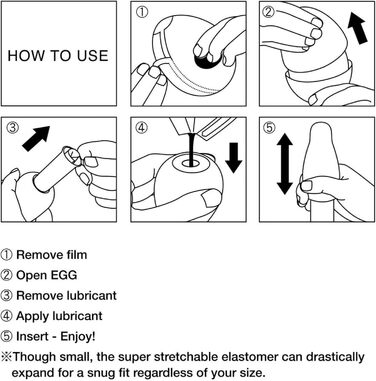 HOW TO USE

①

②

③

④

⑤

① Remove film
② Open EGG
③ Remove lubricant
④ Apply lubricant
⑤ Insert - Enjoy!
※Though small, the super stretchable elastomer can drastically expand for a snug fit regardless of your size.