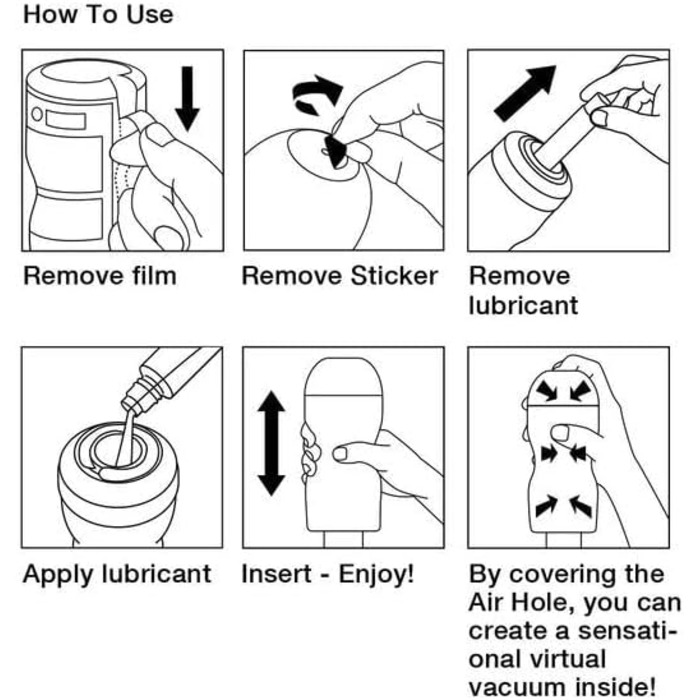 How To Use

Remove film

Remove Sticker

Remove lubricant

Apply lubricant

Insert - Enjoy!

By covering the Air Hole, you can create a sensational virtual vacuum inside!