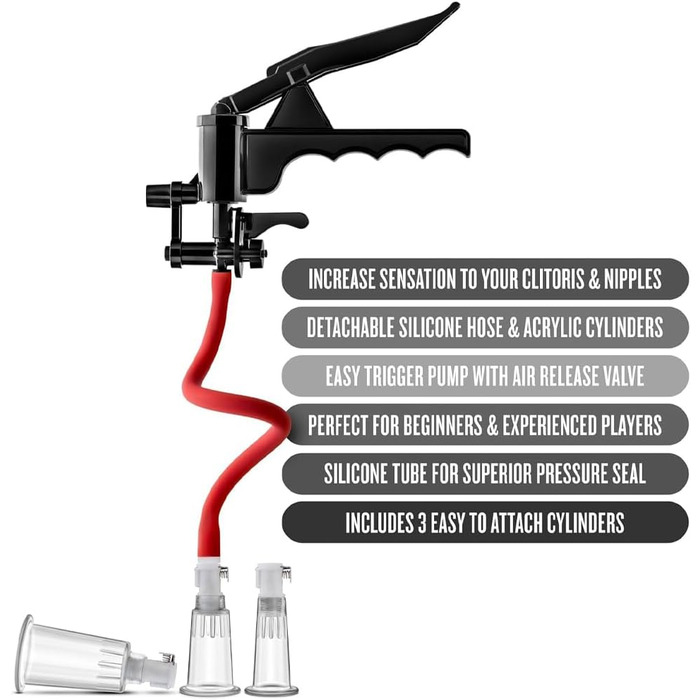 INCREASE SENSATION TO YOUR CLITORIS & NIPPLES

DETACHABLE SILICONE HOSE & ACRYLIC CYLINDERS

EASY TRIGGER PUMP WITH AIR RELEASE VALVE

PERFECT FOR BEGINNERS & EXPERIENCED PLAYERS

SILICONE TUBE FOR SUPERIOR PRESSURE SEAL

INCLUDES 3 EASY TO ATTACH CYLINDERS