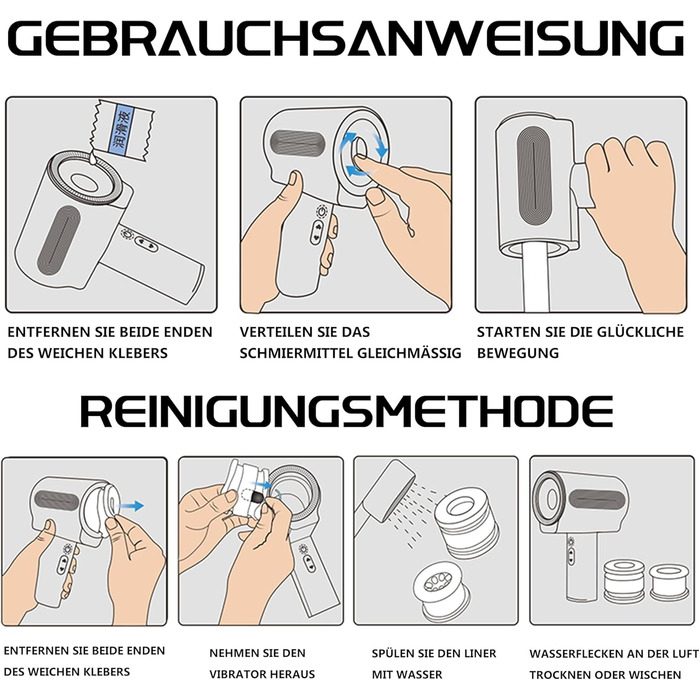 GEBRAUCHSANWEISUNG

润滑液

ENTFERNEN SIE BEIDE ENDEN DES WEICHEN KLEBERS

VERTEILEN SIE DAS SCHMIERMITTEL GLEICHMÄSSIG

STARTEN SIE DIE GLÜCKLICHE BEWEGUNG

REINIGUNGSMETHODE

ENTFERNEN SIE BEIDE ENDEN DES WEICHEN KLEBERS

NEHMEN SIE DEN VIBRATOR HERAUS

SPÜLEN SIE DEN LINER MIT WASSER

WASSERFLECKEN AN DER LUFT TROCKNEN ODER WISCHEN