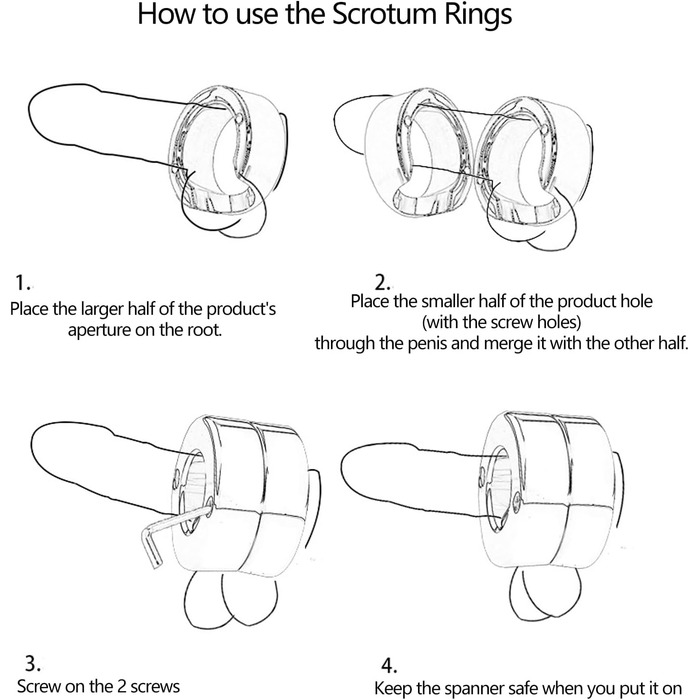 How to use the Scrotum Rings

1.
Place the larger half of the product's aperture on the root.

2.
Place the smaller half of the product hole (with the screw holes) through the penis and merge it with the other half.

3.
Screw on the 2 screws

4.
Keep the spanner safe when you put it on