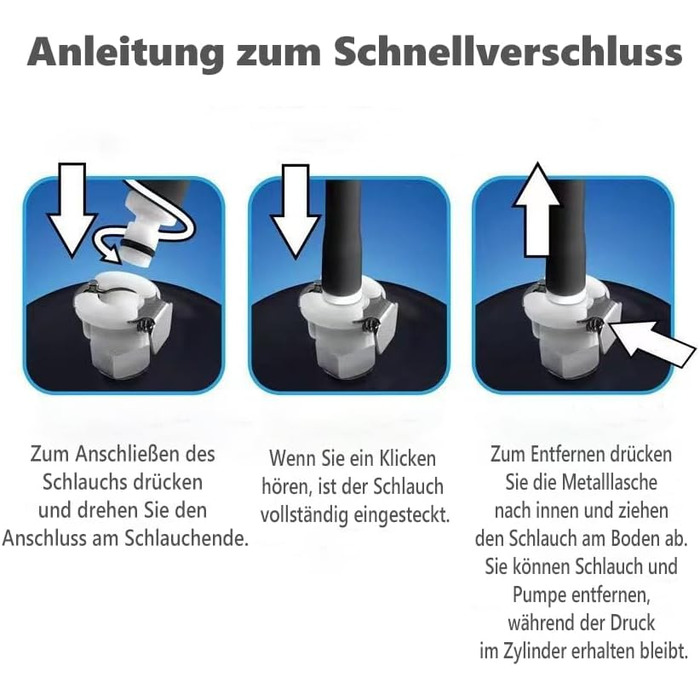 Anleitung zum Schnellverschluss

Zum Anschließen des Schlauchs drücken und drehen Sie den Anschluss am Schlauchende.

Wenn Sie ein Klicken hören, ist der Schlauch vollständig eingesteckt.

Zum Entfernen drücken Sie die Metalllasche nach innen und ziehen den Schlauch am Boden ab. Sie können Schlauch und Pumpe entfernen, während der Druck im Zylinder erhalten bleibt.