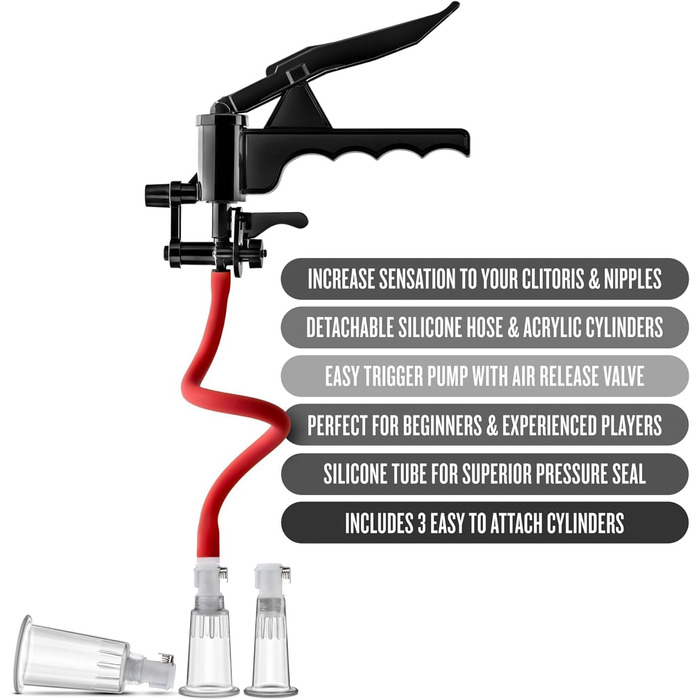 INCREASE SENSATION TO YOUR CLITORIS & NIPPLES

DETACHABLE SILICONE HOSE & ACRYLIC CYLINDERS

EASY TRIGGER PUMP WITH AIR RELEASE VALVE

PERFECT FOR BEGINNERS & EXPERIENCED PLAYERS

SILICONE TUBE FOR SUPERIOR PRESSURE SEAL

INCLUDES 3 EASY TO ATTACH CYLINDERS