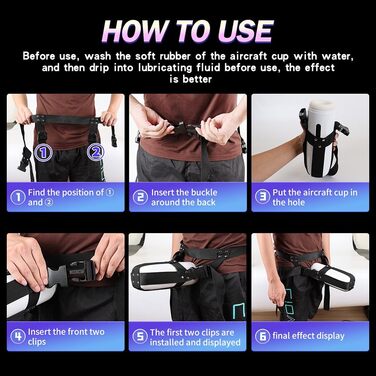 HOW TO USE

Before use, wash the soft rubber of the aircraft cup with water, and then drip into lubricating fluid before use, the effect is better

①

②

① Find the position of ① and ②

② Insert the buckle around the back

③ Put the aircraft cup in the hole

④ Insert the front two clips

⑤ The first two clips are installed and displayed

⑥ final effect display