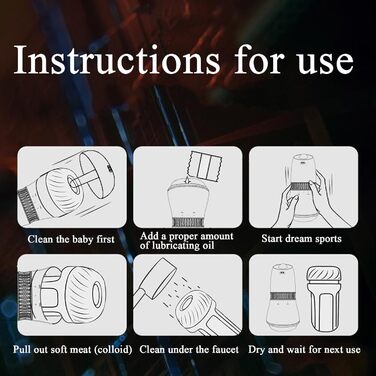 Instructions for use

Clean the baby first

Add a proper amount of lubricating oil

Start dream sports

Pull out soft meat (colloid)

Clean under the faucet

Dry and wait for next use