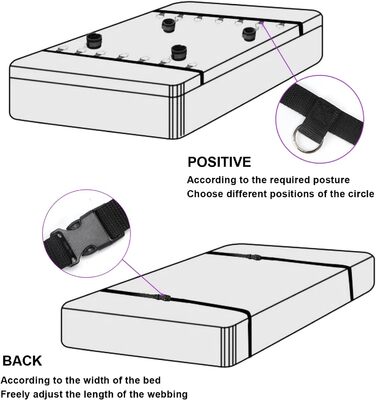 POSITIVE

According to the required posture
Choose different positions of the circle

BACK

According to the width of the bed
Freely adjust the length of the webbing