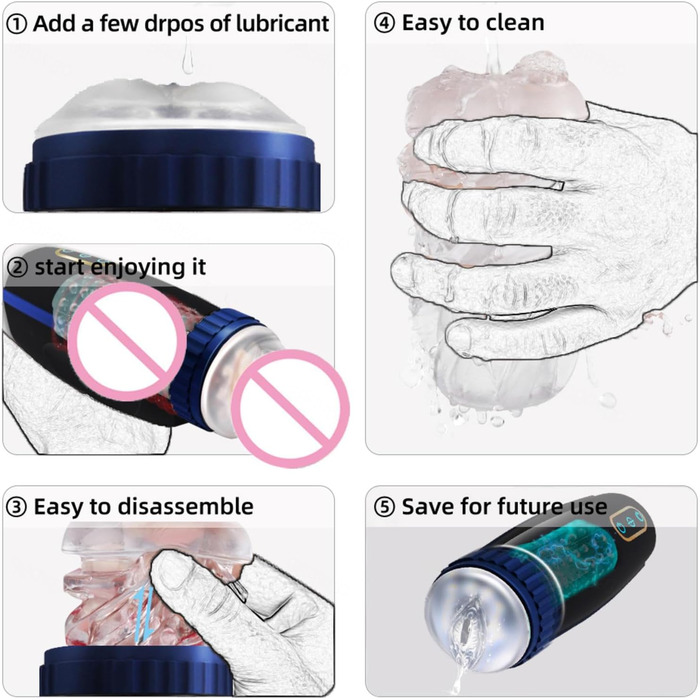 ① Add a few drpos of lubricant

② start enjoying it

③ Easy to disassemble

④ Easy to clean

⑤ Save for future use