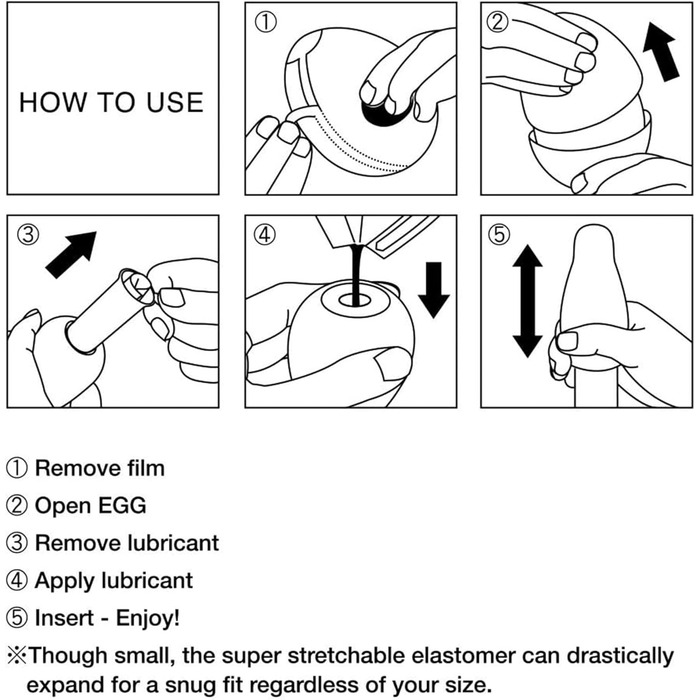 HOW TO USE

①

②

③

④

⑤

① Remove film

② Open EGG

③ Remove lubricant

④ Apply lubricant

⑤ Insert - Enjoy!

※Though small, the super stretchable elastomer can drastically expand for a snug fit regardless of your size.