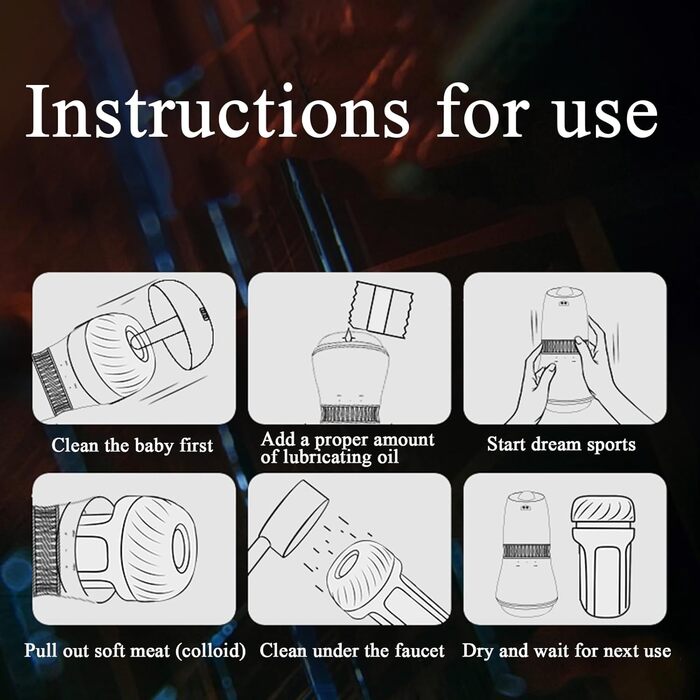 Instructions for use

Clean the baby first

Add a proper amount of lubricating oil

Start dream sports

Pull out soft meat (colloid)

Clean under the faucet

Dry and wait for next use