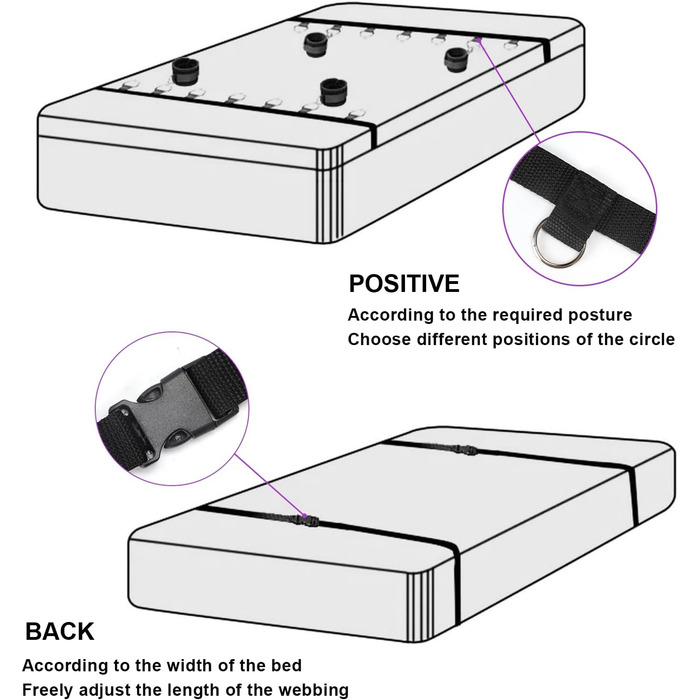 POSITIVE

According to the required posture
Choose different positions of the circle

BACK

According to the width of the bed
Freely adjust the length of the webbing