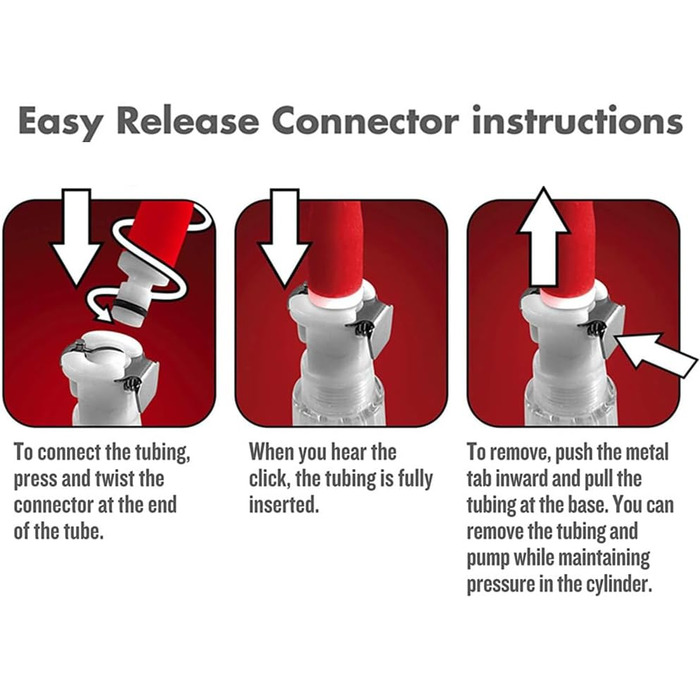 Easy Release Connector instructions

To connect the tubing, press and twist the connector at the end of the tube.

When you hear the click, the tubing is fully inserted.

To remove, push the metal tab inward and pull the tubing at the base. You can remove the tubing and pump while maintaining pressure in the cylinder.