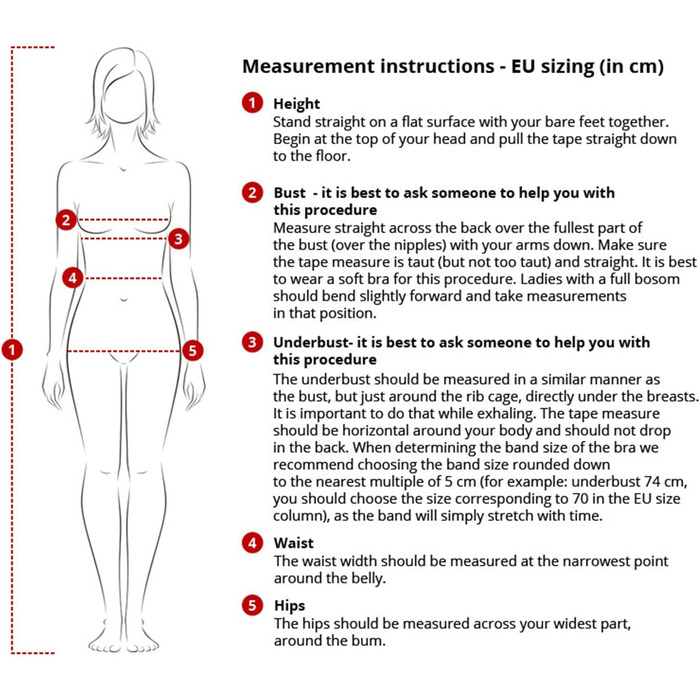 2

3

4

1

5

Measurement instructions - EU sizing (in cm)

1 Height
Stand straight on a flat surface with your bare feet together. Begin at the top of your head and pull the tape straight down to the floor.

2 Bust - it is best to ask someone to help you with this procedure
Measure straight across the back over the fullest part of the bust (over the nipples) with your arms down. Make sure the tape measure is taut (but not too taut) and straight. It is best to wear a soft bra for this procedure. Ladies with a full bosom should bend slightly forward and take measurements in that position.

3 Underbust- it is best to ask someone to help you with this procedure
The underbust should be measured in a similar manner as the bust, but just around the rib cage, directly under the breasts. It is important to do that while exhaling. The tape measure should be horizontal around your body and should not drop in the back. When determining the band size of the bra we recommend choosing the band size rounded down to the nearest multiple of 5 cm (for example: underbust 74 cm, you should choose the size corresponding to 70 in the EU size column), as the band will simply stretch with time.

4 Waist
The waist width should be measured at the narrowest point around the belly.

5 Hips
The hips should be measured across your widest part, around the bum.