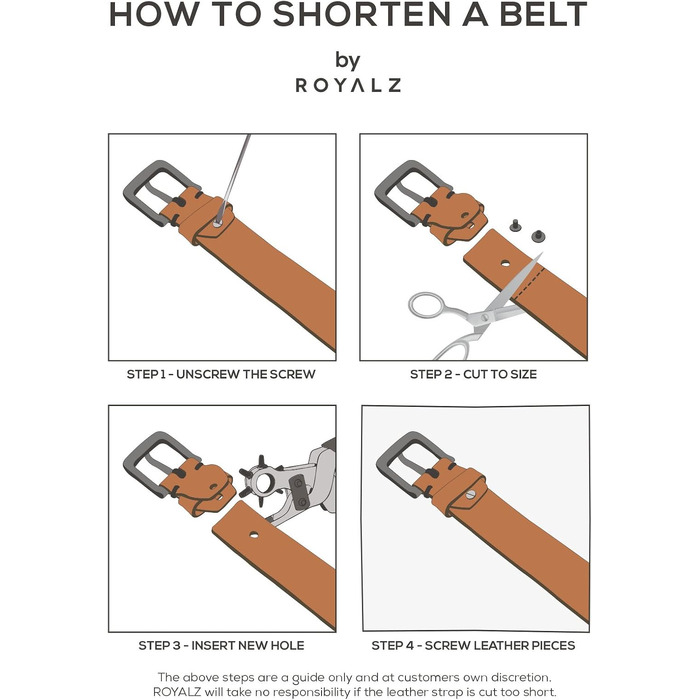 HOW TO SHORTEN A BELT

by

ROYALZ

STEP 1 - UNSCREW THE SCREW

STEP 2 - CUT TO SIZE

STEP 3 - INSERT NEW HOLE

STEP 4 - SCREW LEATHER PIECES

The above steps are a guide only and at customers own discretion. ROYALZ will take no responsibility if the leather strap is cut too short.