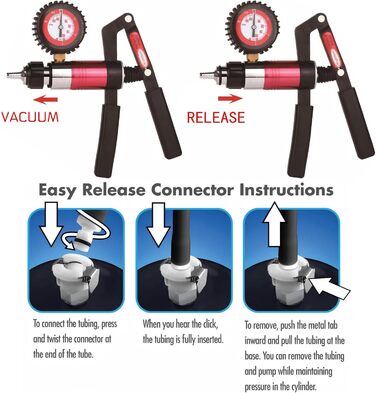 VACUUM

RELEASE

Easy Release Connector Instructions

To connect the tubing, press and twist the connector at the end of the tube.

When you hear the click, the tubing is fully inserted.

To remove, push the metal tab inward and pull the tubing at the base. You can remove the tubing and pump while maintaining pressure in the cylinder.