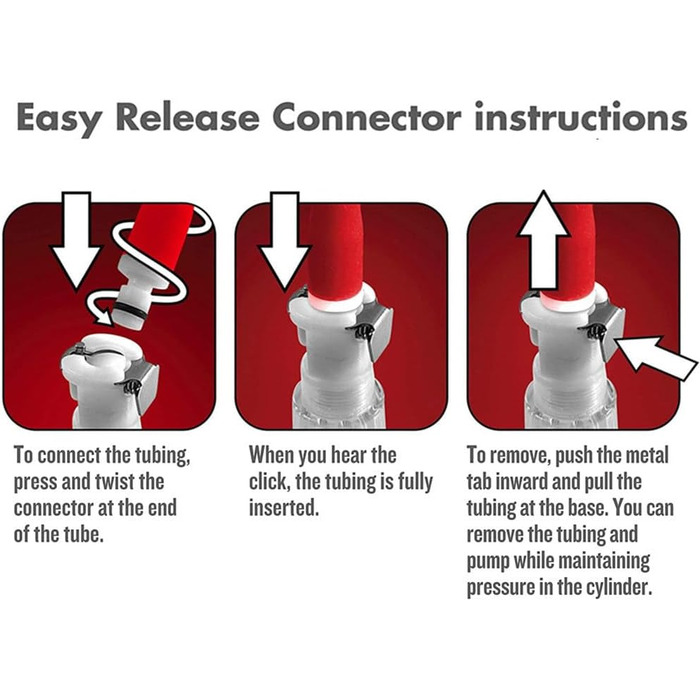 Easy Release Connector instructions

To connect the tubing, press and twist the connector at the end of the tube.

When you hear the click, the tubing is fully inserted.

To remove, push the metal tab inward and pull the tubing at the base. You can remove the tubing and pump while maintaining pressure in the cylinder.